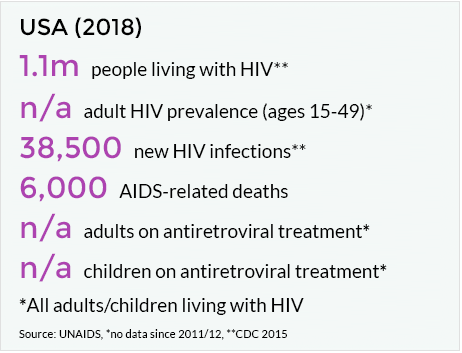 USA (2018)

1.1m people living with HIV**

n/a adult HIV prevalence (ages 15-49)*

38,500 new HIV infections**

6,000 AIDS-related deaths

n/a adults on antiretroviral treatment*

n/a children on antiretroviral treatment*

*All adults/children living with HIV

Source: UNAIDS, *no data since 2011/12, **CDC 2015